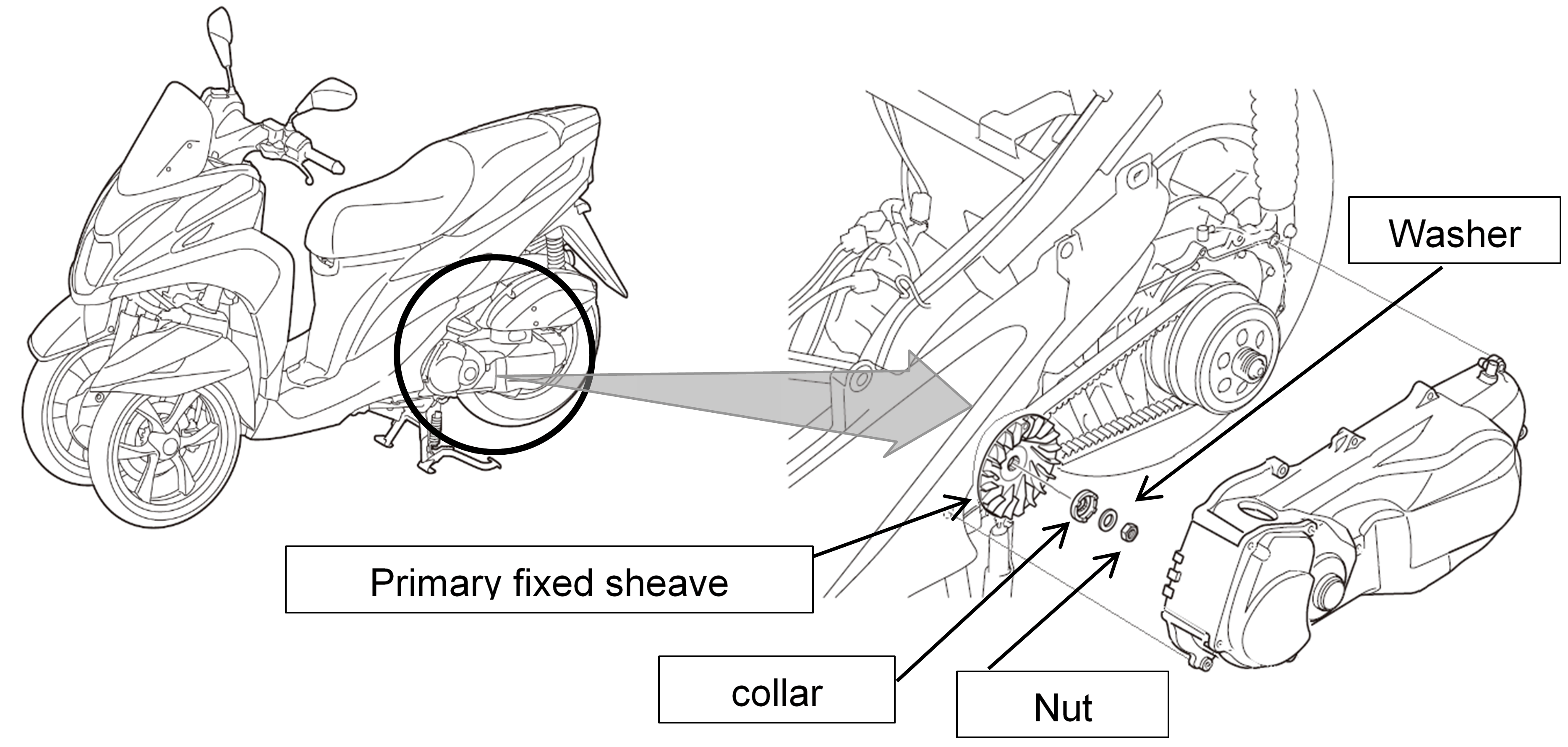 Washer

Primary fixed sheave

collar

Nut